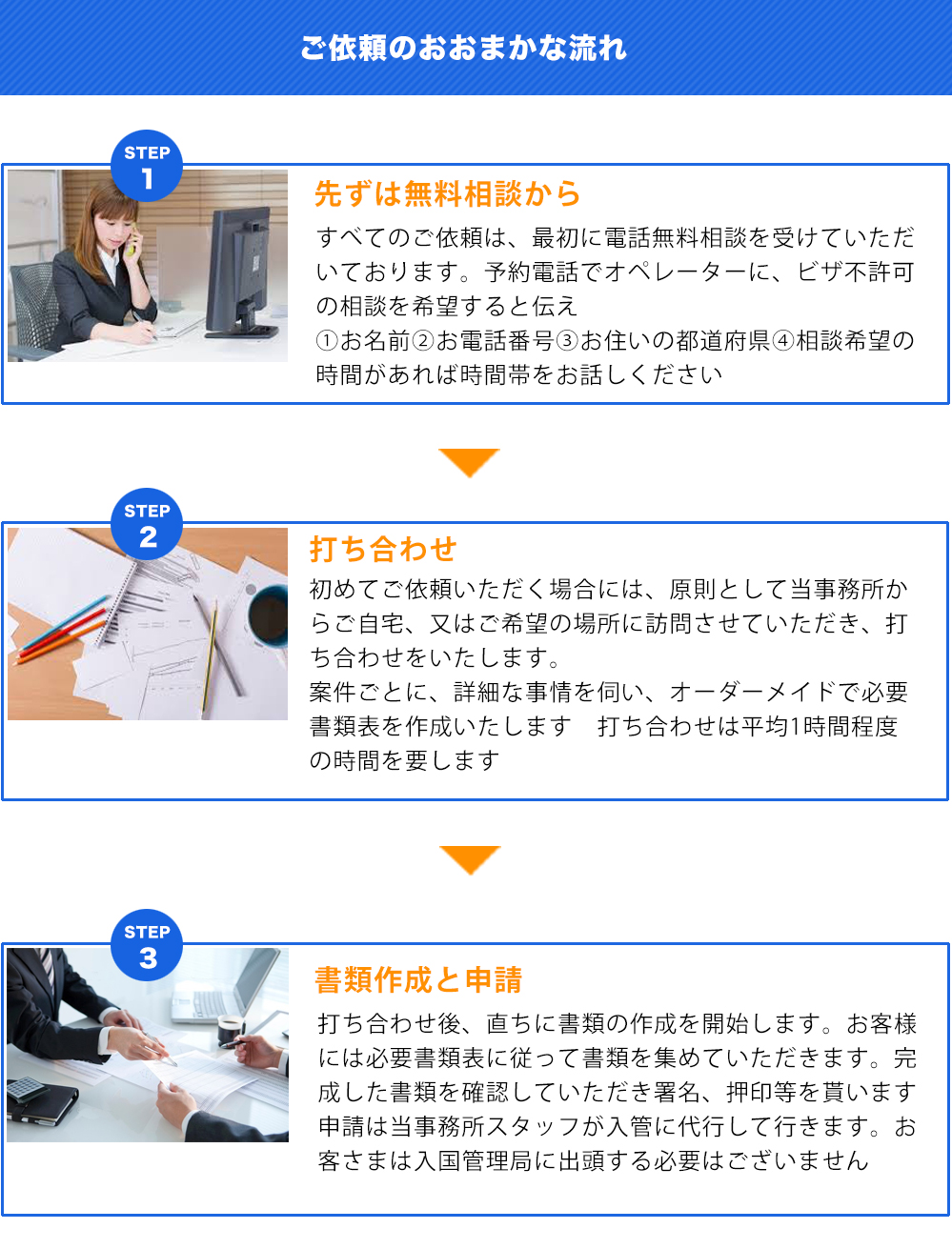 ご依頼のおおまかな流れ

STEP 1

先ずは無料相談から

すべてのご依頼は、最初に電話無料相談を受けていただいております。予約電話でオペレーターに、ビザ不許可の相談を希望すると伝え
①お名前②お電話番号③お住いの都道府県④相談希望の時間があれば時間帯をお話しください

STEP 2

打ち合わせ

初めてご依頼いただく場合には、原則として当事務所からご自宅、又はご希望の場所に訪問させていただき、打ち合わせをいたします。
案件ごとに、詳細な事情を伺い、オーダーメイドで必要書類表を作成いたします　打ち合わせは平均1時間程度の時間を要します

STEP 3

書類作成と申請

打ち合わせ後、直ちに書類の作成を開始します。お客様には必要書類表に従って書類を集めていただきます。完成した書類を確認していただき署名、押印等を貰います
申請は当事務所スタッフが入管に代行して行きます。お客さまは入国管理局に出頭する必要はございません